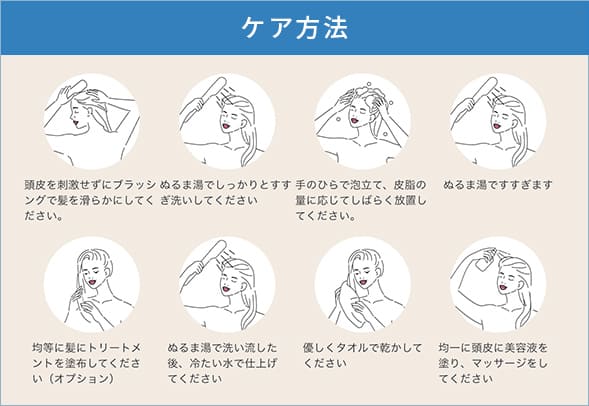 ケア方法

頭皮を刺激せずにブラッシングで髪を滑らかにしてください。

ぬるま湯でしっかりとすすぎ洗いしてください

手のひらで泡立て、皮脂の量に応じてしばらく放置してください。

ぬるま湯ですすぎます

均等に髪にトリートメントを塗布してください（オプション）

ぬるま湯で洗い流した後、冷たい水で仕上げてください

優しくタオルで乾かしてください

均一に頭皮に美容液を塗り、マッサージをしてください